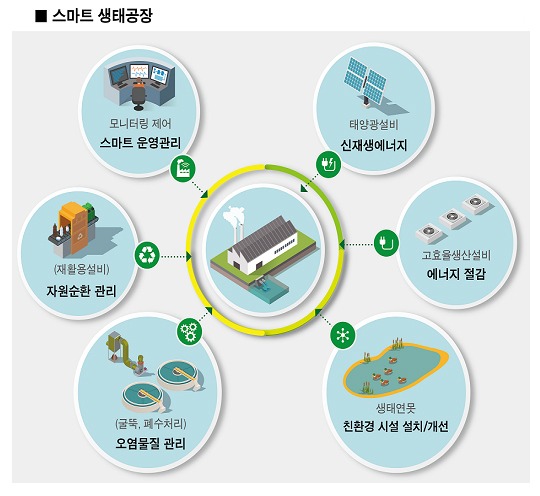 ■ 스마트 생태공장

모니터링 제어
스마트 운영관리

태양광설비
신재생에너지

(재활용설비)
자원순환 관리

고효율생산설비
에너지 절감

(굴뚝, 폐수처리)
오염물질 관리

생태연못
친환경 시설 설치/개선