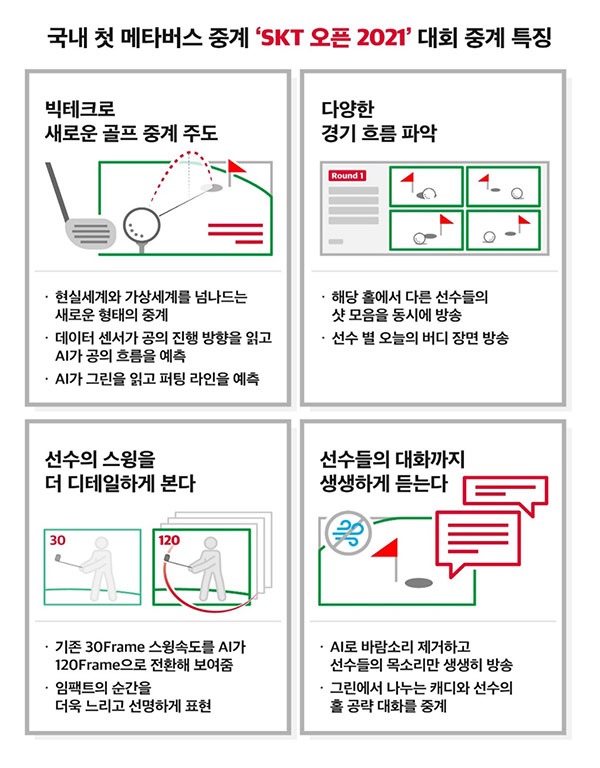 국내 첫 메타버스 중계 'SKT 오픈 2021' 대회 중계 특징

빅테크로
새로운 골프 중계 주도

· 현실세계와 가상세계를 넘나드는 새로운 형태의 중계
· 데이터 센서가 공의 진행 방향을 읽고 AI가 공의 흐름을 예측
· AI가 그린을 읽고 퍼팅 라인을 예측

다양한
경기 흐름 파악

Round 1

· 해당 홀에서 다른 선수들의 샷 모음을 동시에 방송
· 선수 별 오늘의 버디 장면 방송

선수의 스윙을
더 디테일하게 본다

30

120

· 기존 30Frame 스윙속도를 AI가 120Frame으로 전환해 보여줌
· 임팩트의 순간을 더욱 느리고 선명하게 표현

선수들의 대화까지
생생하게 듣는다

· AI로 바람소리 제거하고 선수들의 목소리만 생생히 방송
· 그린에서 나누는 캐디와 선수의 홀 공략 대화를 중계