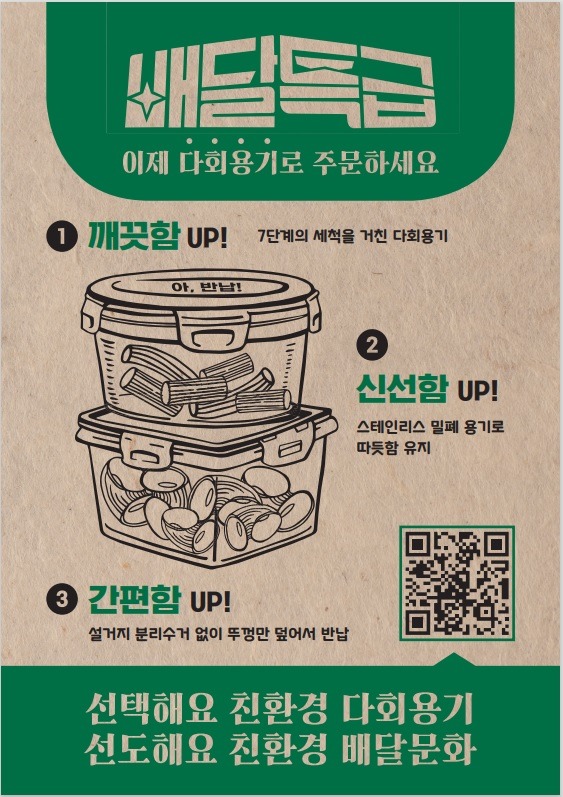 배달특급

이제 다회용기로 주문하세요

1 깨끗함 UP!

7단계의 세척을 거친 다회용기

아, 반납!

2 신선함 UP!

스테인리스 밀폐 용기로 따듯함 유지

3 간편함 UP!

설거지 분리수거 없이 뚜껑만 덮어서 반납

선택해요 친환경 다회용기
선도해요 친환경 배달문화